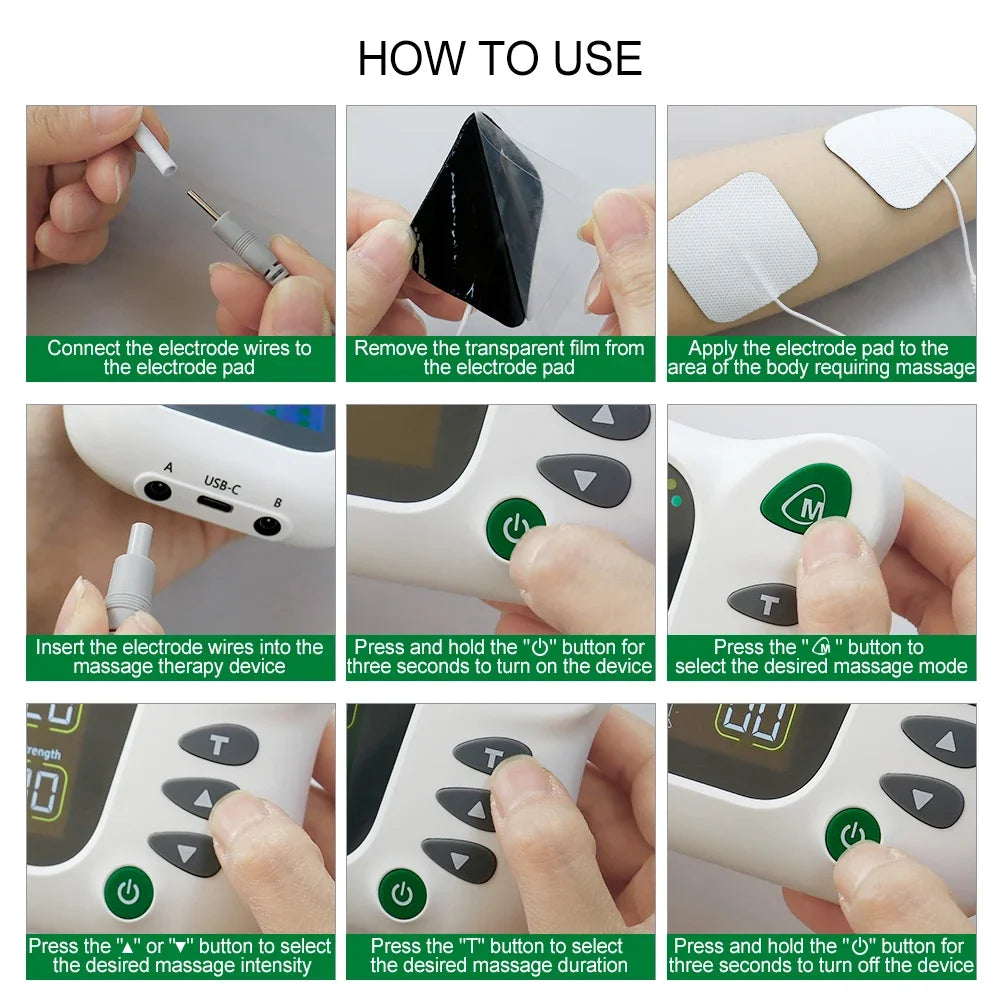 HOW TO USE

Connect the electrode wires to the electrode pad

Remove the transparent film from the electrode pad

Apply the electrode pad to the area of the body requiring massage

A USB-C B

Insert the electrode wires into the massage therapy device

Press and hold the "⏻" button for three seconds to turn on the device

M

T

Press the "M" button to select the desired massage mode

T

Press the "▲" or "▼" button to select the desired massage intensity

T

Press the "T" button to select the desired massage duration

Press and hold the "⏻" button for three seconds to turn off the device